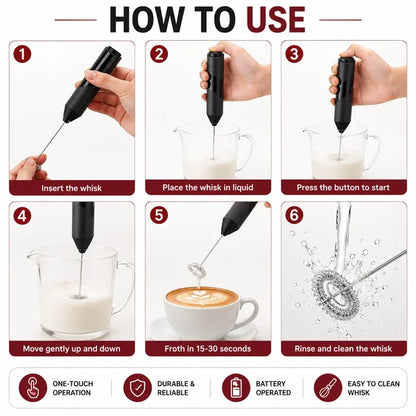 HOW TO USE

1
Insert the whisk

2
Place the whisk in liquid

3
Press the button to start

4
Move gently up and down

5
Froth in 15-30 seconds

6
Rinse and clean the whisk

ONE-TOUCH OPERATION

DURABLE & RELIABLE

BATTERY OPERATED

EASY TO CLEAN WHISK